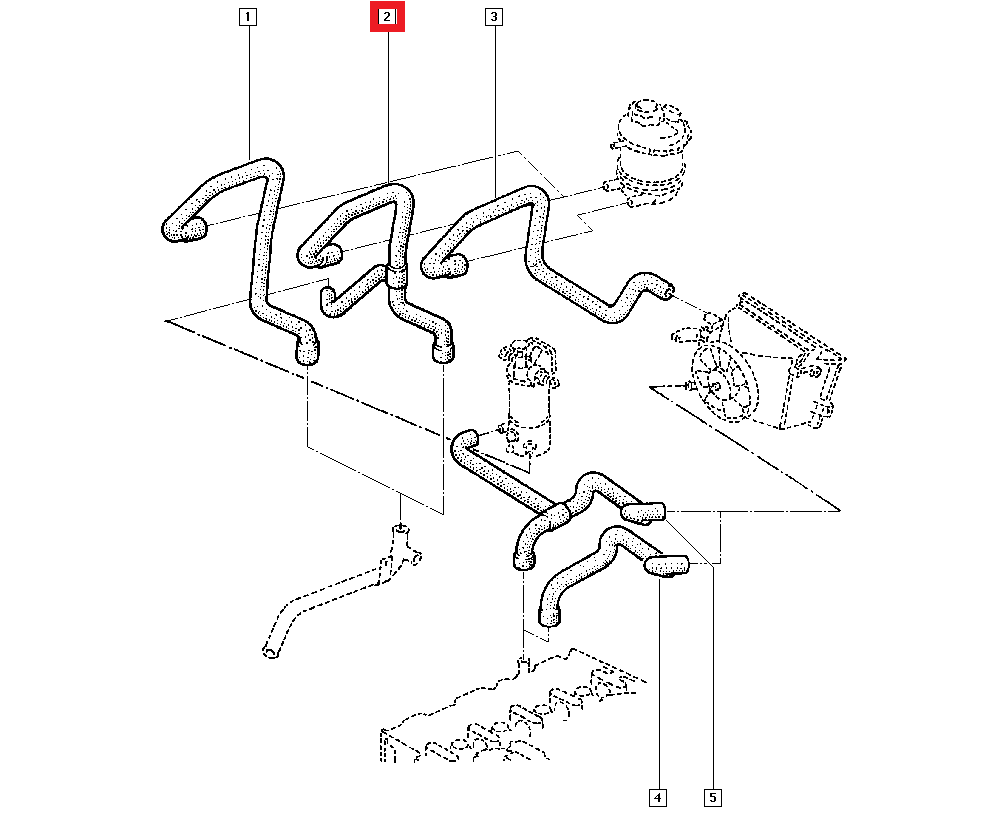 1
2
3
4
5